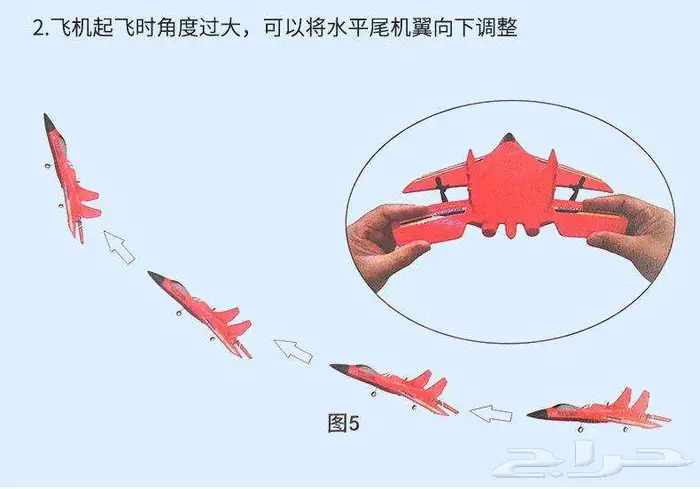 2.飞机起飞时角度过大，可以将水平尾机翼向下调整

图5

حراج