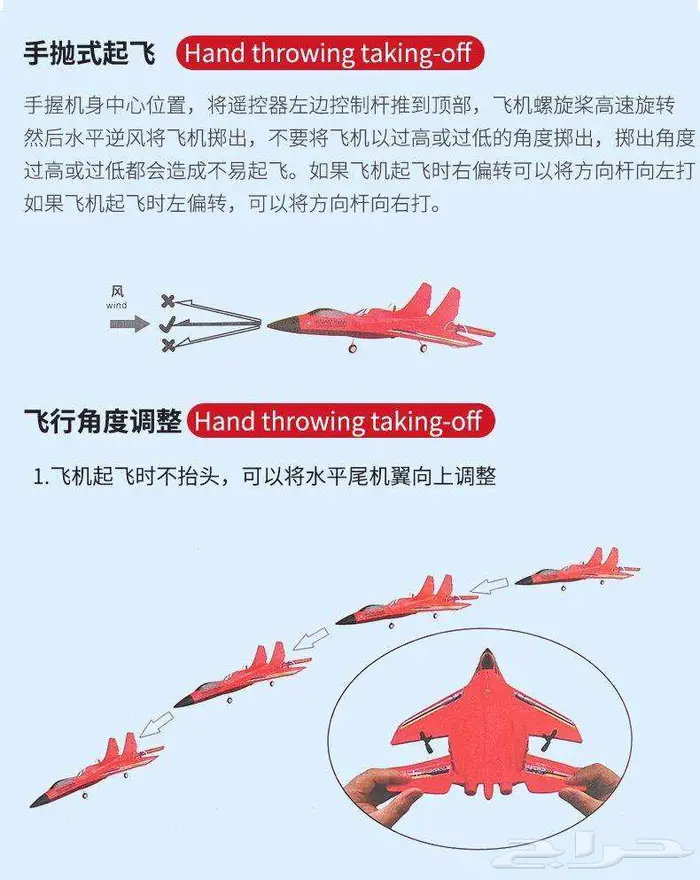 手抛式起飞 Hand throwing taking-off

手握机身中心位置，将遥控器左边控制杆推到顶部，飞机螺旋桨高速旋转然后水平逆风将飞机掷出，不要将飞机以过高或过低的角度掷出，掷出角度过高或过低都会造成不易起飞。如果飞机起飞时右偏转可以将方向杆向左打如果飞机起飞时左偏转，可以将方向杆向右打。

风
wind

飞行角度调整 Hand throwing taking-off

1.飞机起飞时不抬头，可以将水平尾机翼向上调整

حراج