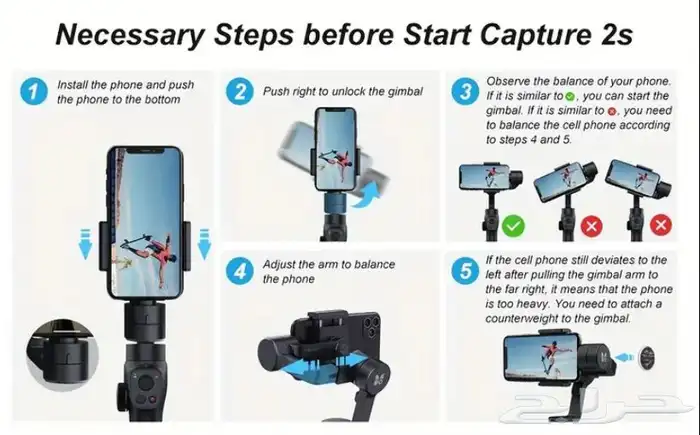 Necessary Steps before Start Capture 2s

1 Install the phone and push the phone to the bottom

2 Push right to unlock the gimbal

3 Observe the balance of your phone. If it is similar to ✓, you can start the gimbal. If it is similar to ✗, you need to balance the cell phone according to steps 4 and 5.

4 Adjust the arm to balance the phone

5 If the cell phone still deviates to the left after pulling the gimbal arm to the far right, it means that the phone is too heavy. You need to attach a counterweight to the gimbal.

حراج