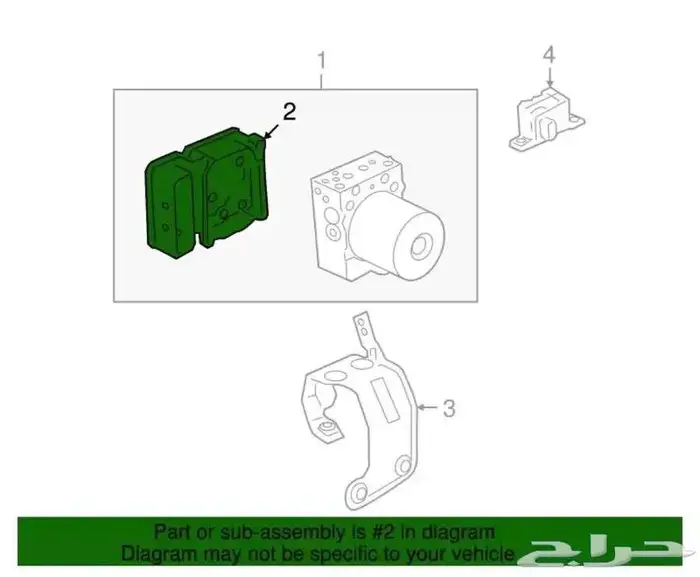 1
2
4
3
Part or sub-assembly is #2 in diagram
Diagram may not be specific to your vehicle
حراج