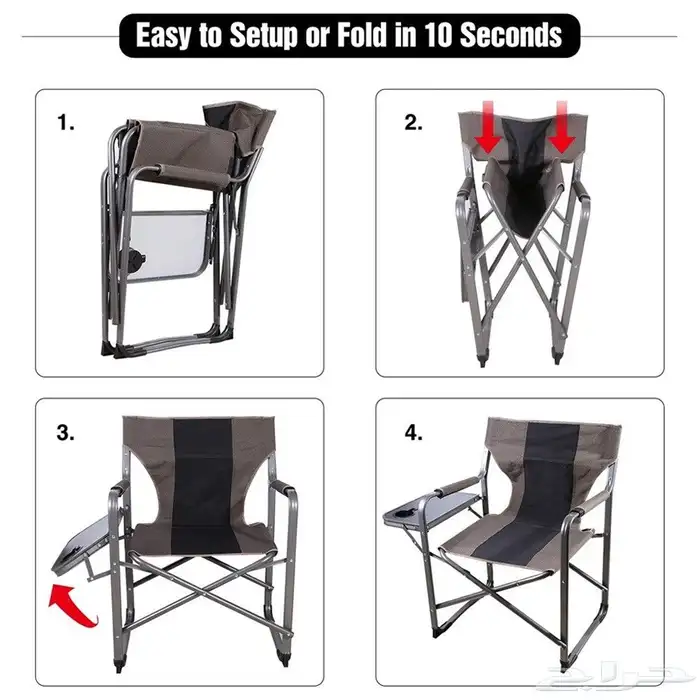 Easy to Setup or Fold in 10 Seconds

1.

2.

3.

4.

حراج