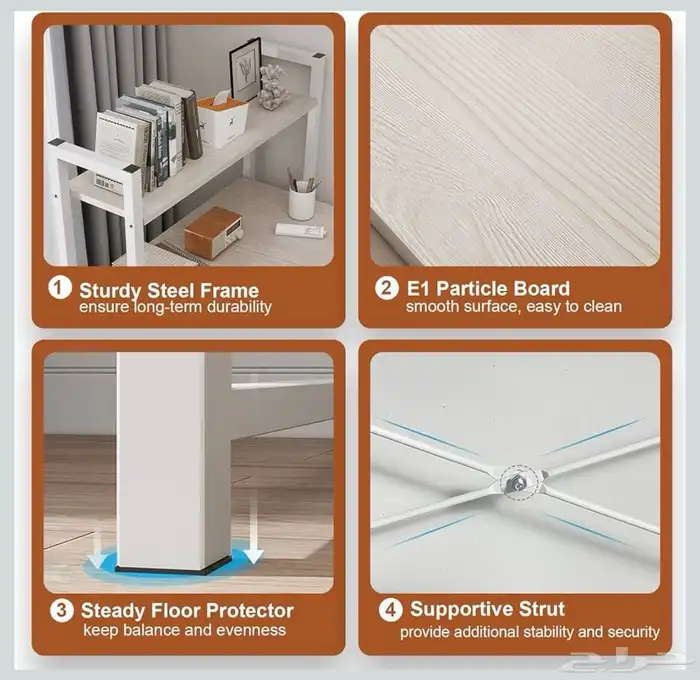 1 Sturdy Steel Frame
ensure long-term durability

2 E1 Particle Board
smooth surface, easy to clean

3 Steady Floor Protector
keep balance and evenness

4 Supportive Strut
provide additional stability and security

حراج