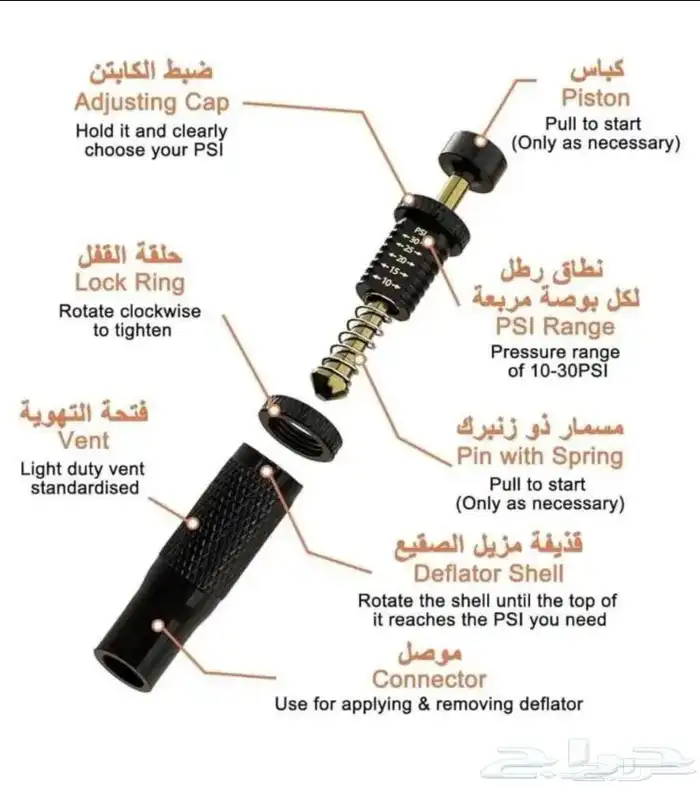 ضبط الكابتن
Adjusting Cap
Hold it and clearly choose your PSI

كباس
Piston
Pull to start
(Only as necessary)

PSI
30
25
20
15
10

حلقة القفل
Lock Ring
Rotate clockwise to tighten

نطاق رطل
لكل بوصة مربعة
PSI Range
Pressure range of 10-30PSI

فتحة التهوية
Vent
Light duty vent standardised

مسمار ذو زنبرك
Pin with Spring
Pull to start
(Only as necessary)

قذيفة مزيل الصقيع
Deflator Shell
Rotate the shell until the top of it reaches the PSI you need

موصل
Connector
Use for applying & removing deflator

حراج