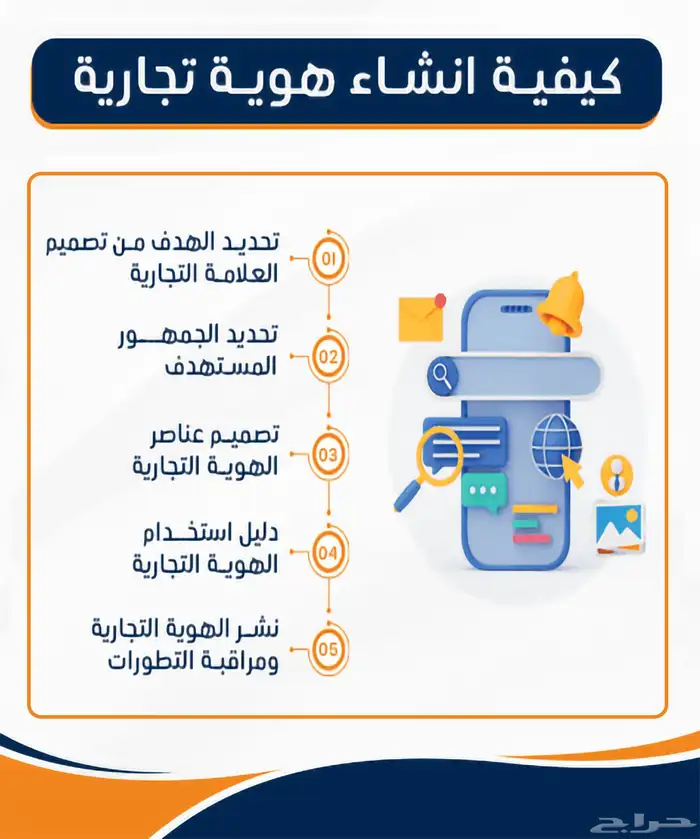 كيفية انشاء هوية تجارية

01
تحديد الهدف من تصميم العلامة التجارية

02
تحديد الجمهور المستهدف

03
تصميم عناصر الهوية التجارية

04
دليل استخدام الهوية التجارية

05
نشر الهوية التجارية ومراقبة التطورات

حراج