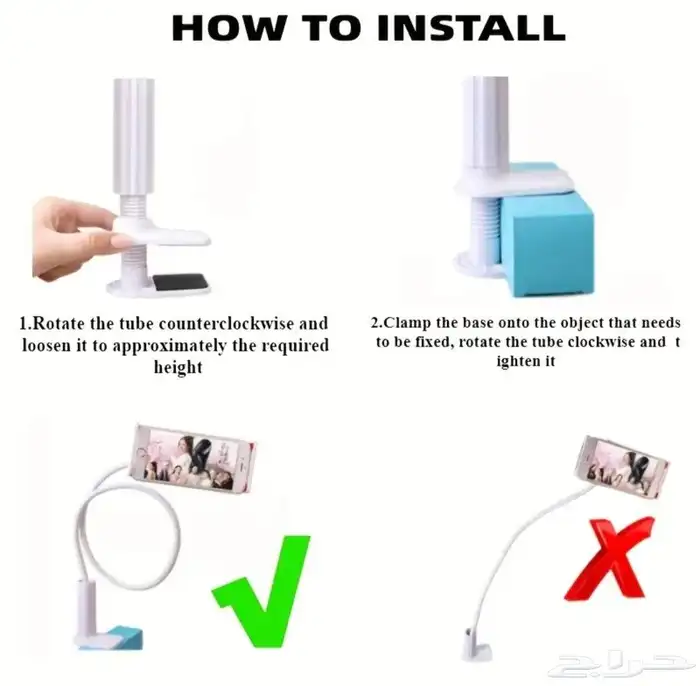 HOW TO INSTALL

1.Rotate the tube counterclockwise and loosen it to approximately the required height

2.Clamp the base onto the object that needs to be fixed, rotate the tube clockwise and t ighten it

حراج