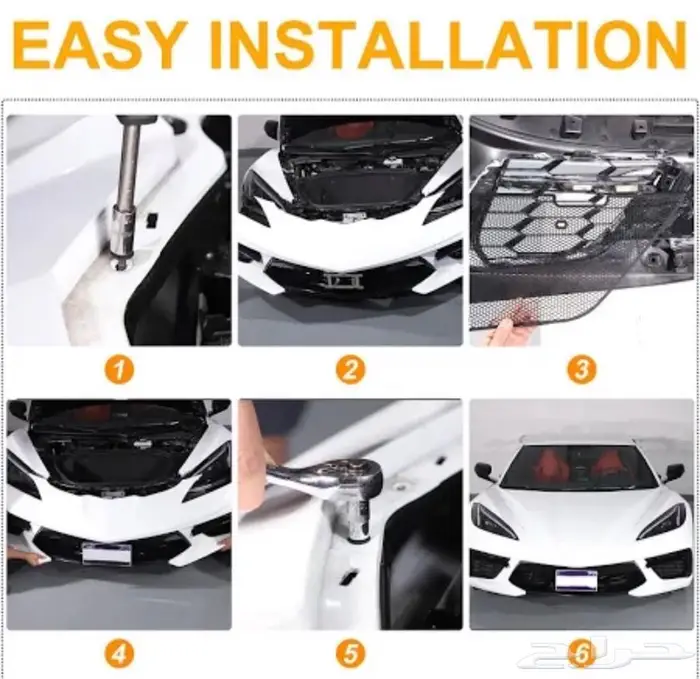 EASY INSTALLATION

1

2

3

4

5

6

حراج