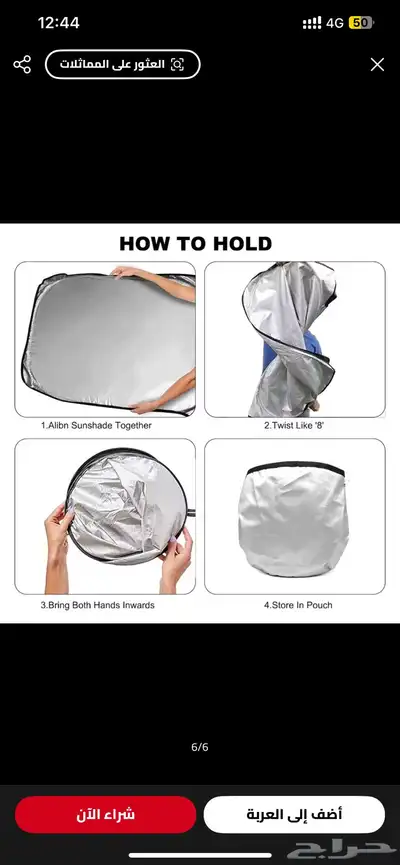 12:44
4G 50
العثور على المماثلات

HOW TO HOLD

1.Alibn Sunshade Together

2.Twist Like '8'

3.Bring Both Hands Inwards

4.Store In Pouch

6/6

شراء الآن
أضف إلى العربة
حراج