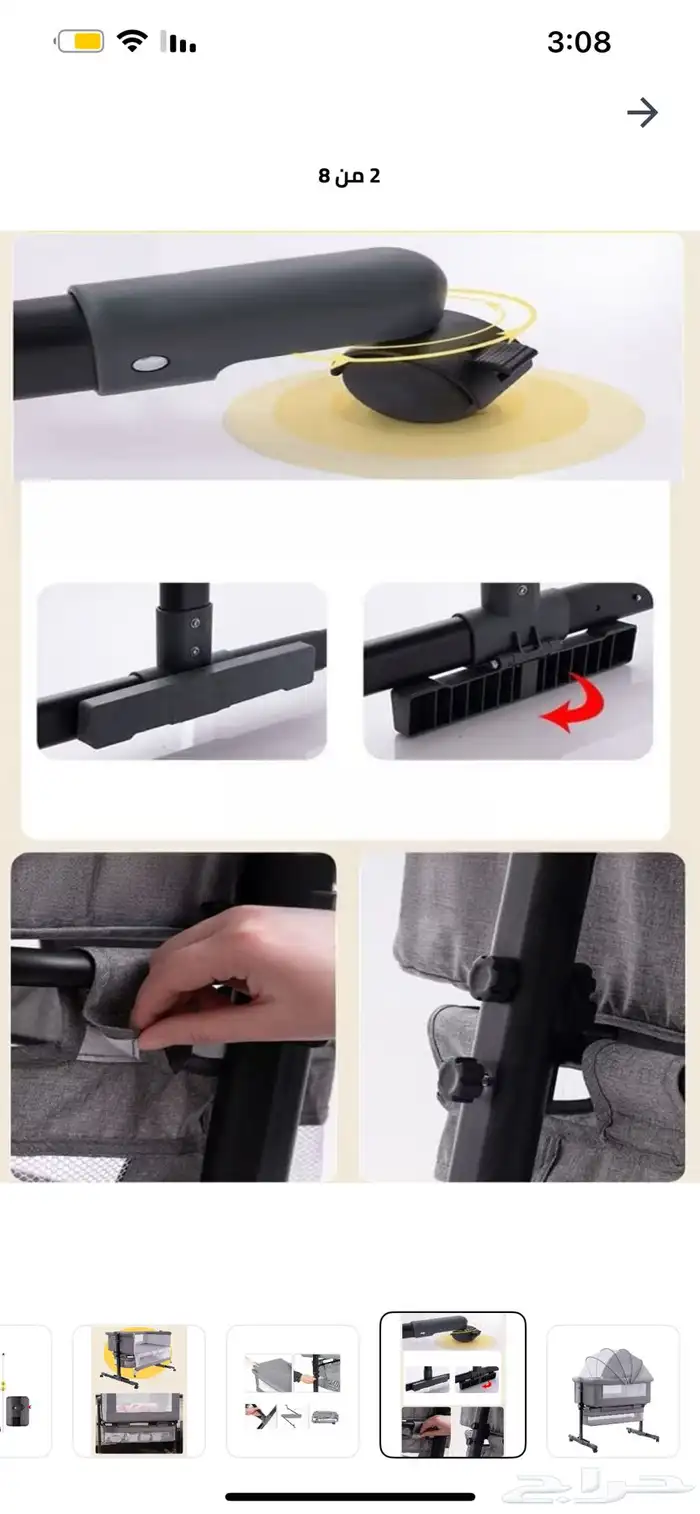 3:08

2 من 8

حراج