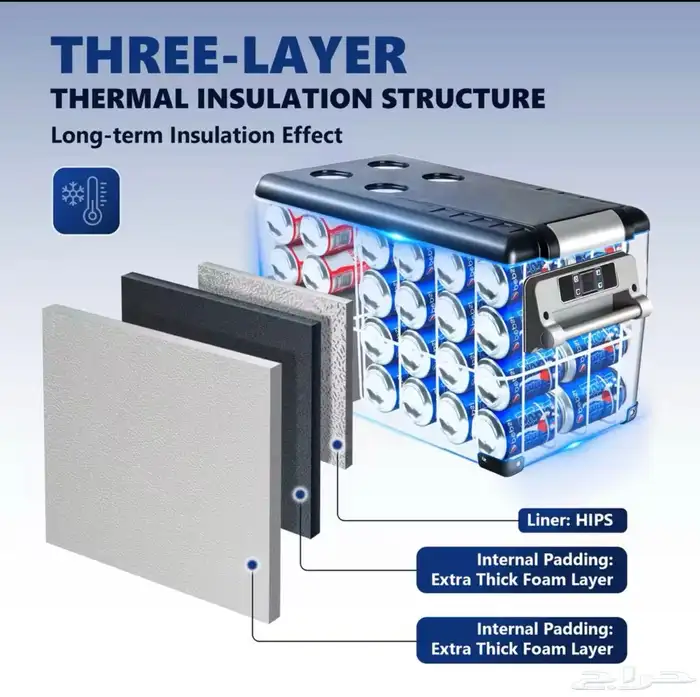 THREE-LAYER
THERMAL INSULATION STRUCTURE
Long-term Insulation Effect

Liner: HIPS

Internal Padding:
Extra Thick Foam Layer

Internal Padding:
Extra Thick Foam Layer

حراج