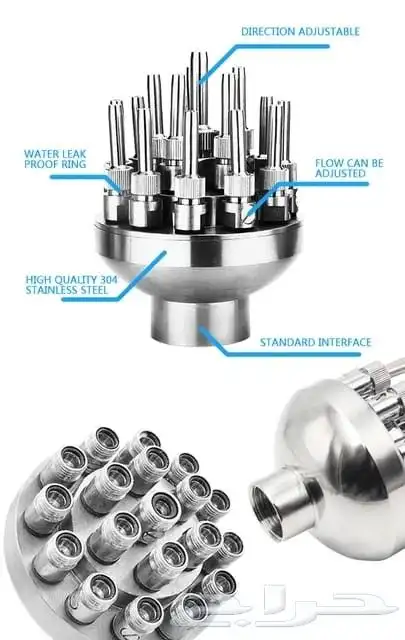 DIRECTION ADJUSTABLE

WATER LEAK PROOF RING

FLOW CAN BE ADJUSTED

HIGH QUALITY 304 STAINLESS STEEL

STANDARD INTERFACE

حراج