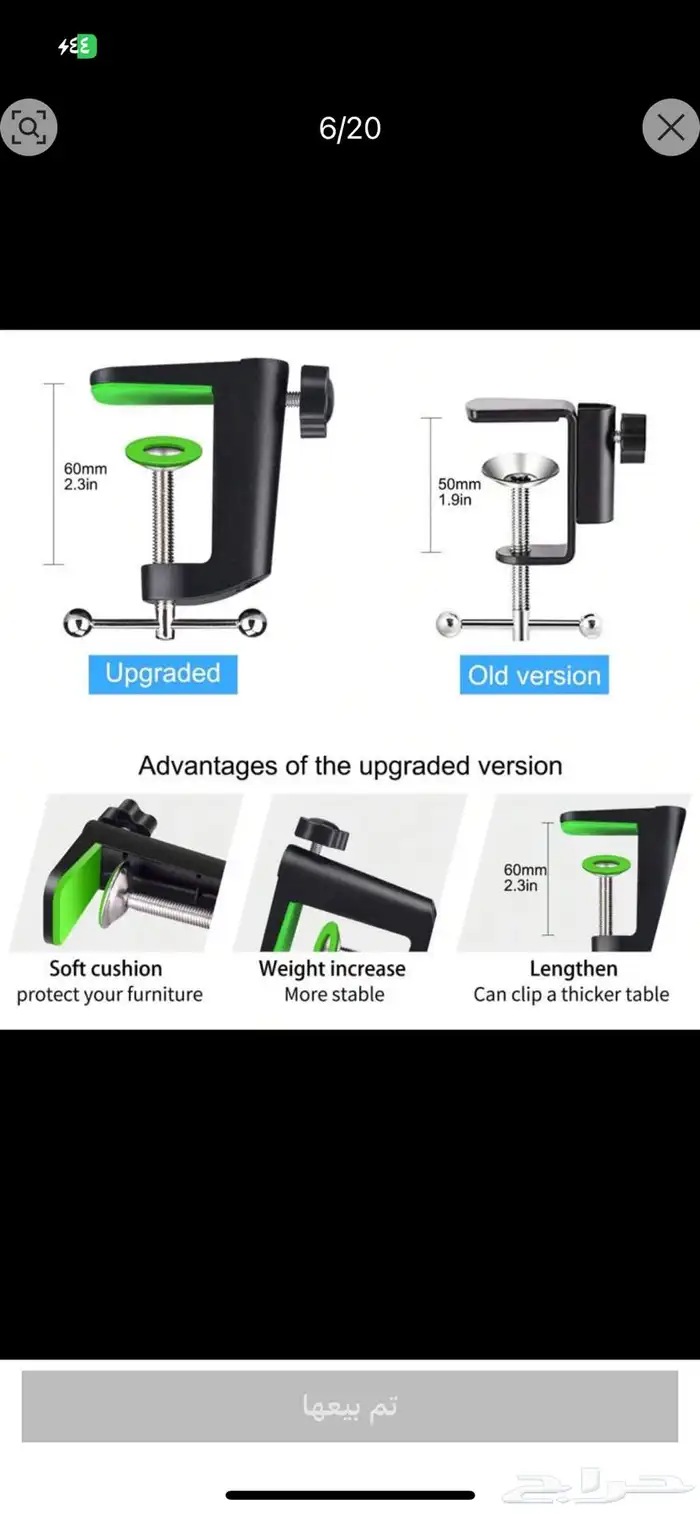 ٤٤

6/20

60mm
2.3in

50mm
1.9in

Upgraded

Old version

Advantages of the upgraded version

60mm
2.3in

Soft cushion
protect your furniture

Weight increase
More stable

Lengthen
Can clip a thicker table

تم بيعها

حراج