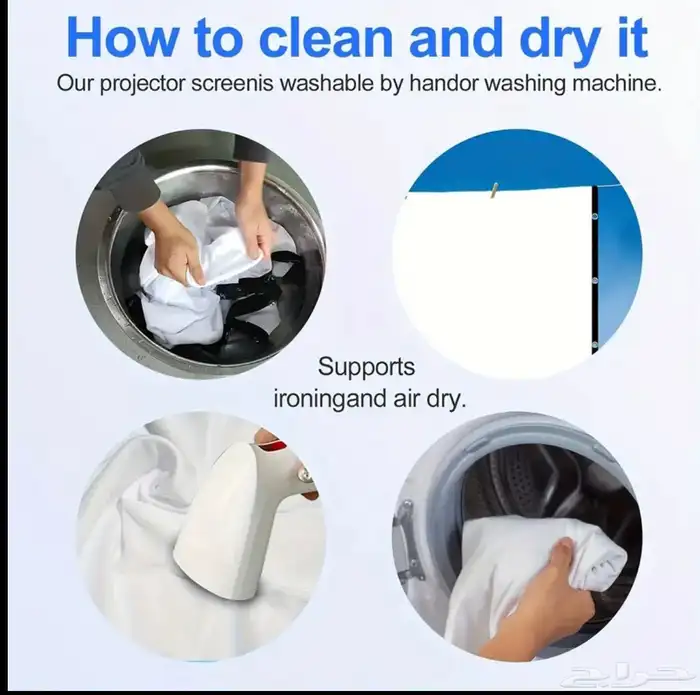 How to clean and dry it

Our projector screenis washable by handor washing machine.

Supports ironingand air dry.

حراج