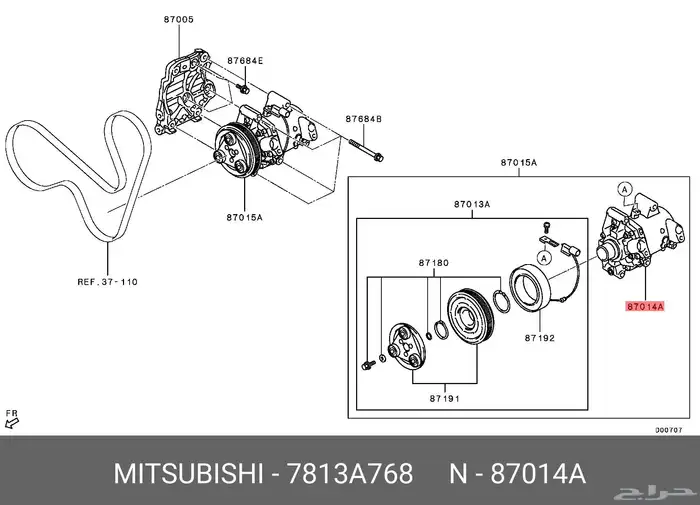 87005

87684E

87684B

87015A

REF.37-110

87015A

87013A

A

A

87180

87192

87014A

87191

FR

000707

MITSUBISHI - 7813A768     N - 87014A

حراج