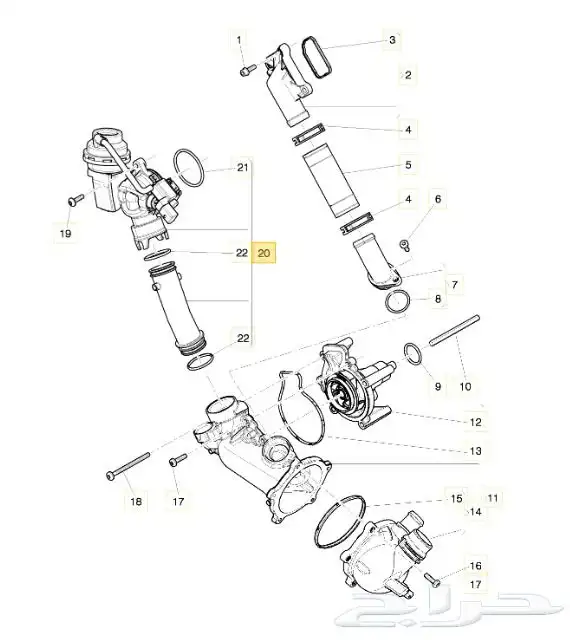 1
3
2
4
5
21
4
6
19
22
20
7
8
22
9
10
12
13
18
17
15
11
14
16
17
حراج