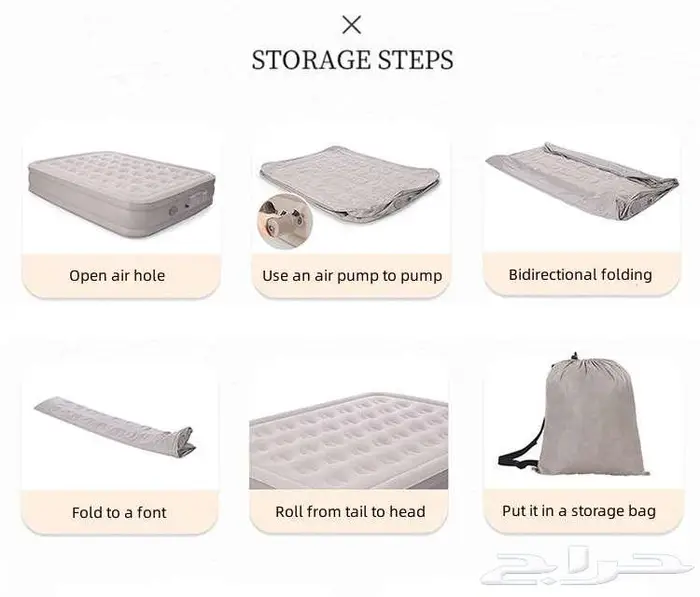 ×
STORAGE STEPS

Open air hole

Use an air pump to pump

Bidirectional folding

Fold to a font

Roll from tail to head

Put it in a storage bag

حراج