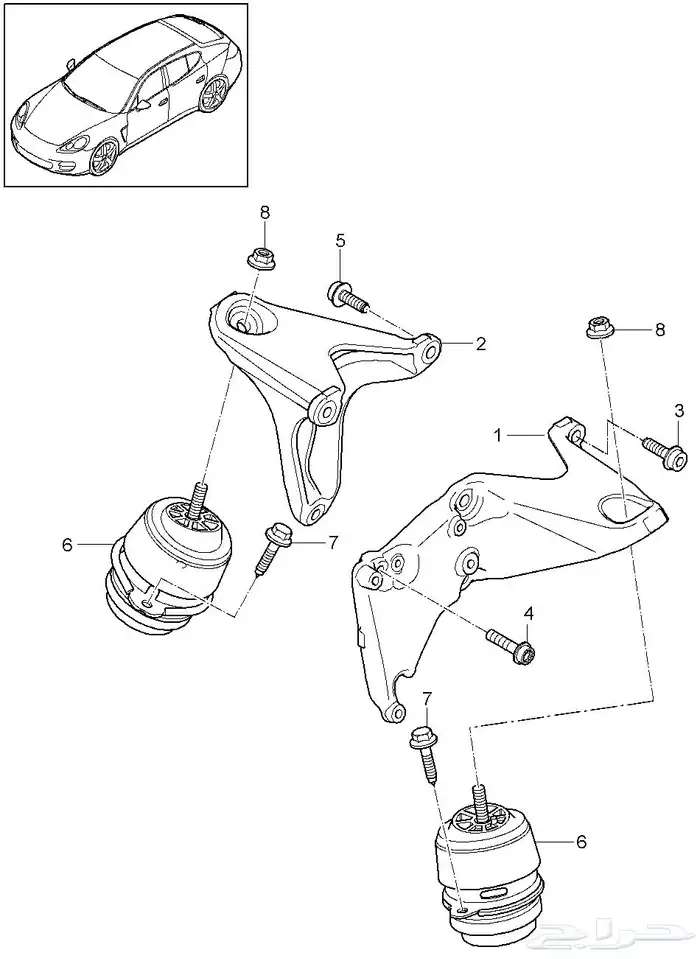 8
5
2
8
3
1
6
7
4
7
6
حراج