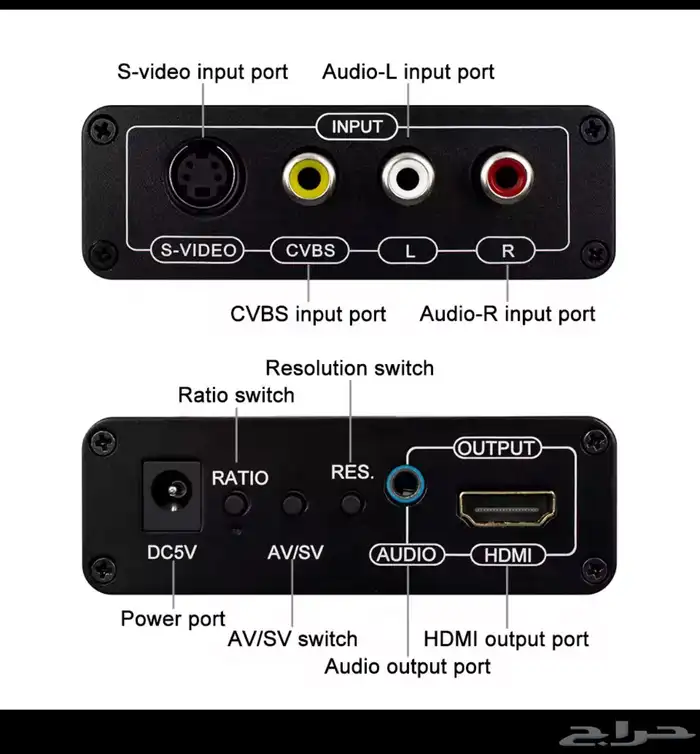 S-video input port
Audio-L input port
INPUT
S-VIDEO
CVBS
L
R
CVBS input port
Audio-R input port

Resolution switch
Ratio switch
RATIO
RES.
OUTPUT
DC5V
AV/SV
AUDIO
HDMI
Power port
AV/SV switch
HDMI output port
Audio output port

حراج