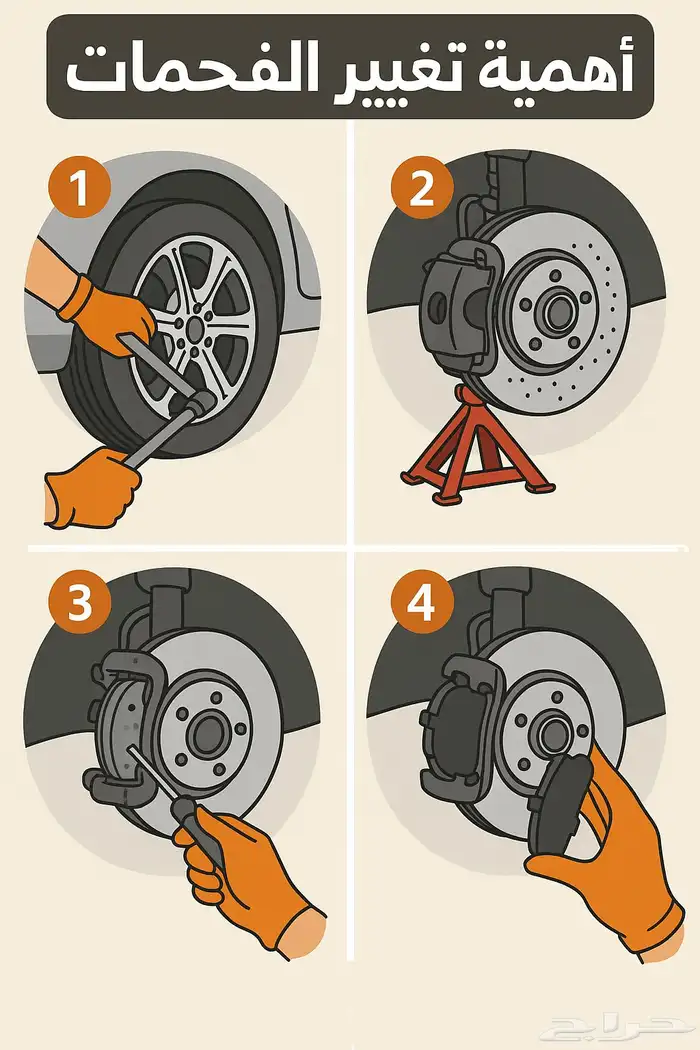 أهمية تغيير الفحمات

1

2

3

4

حراج