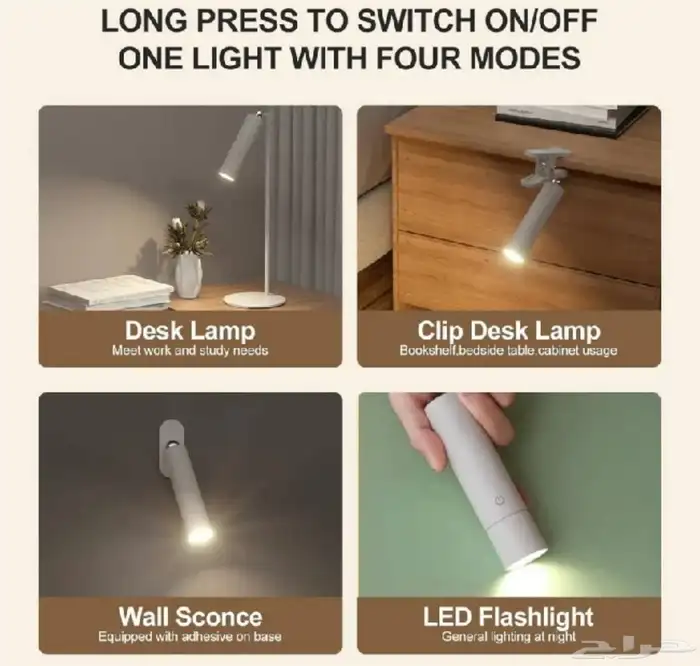 LONG PRESS TO SWITCH ON/OFF
ONE LIGHT WITH FOUR MODES

Desk Lamp
Meet work and study needs

Clip Desk Lamp
Bookshelf,bedside table,cabinet usage

Wall Sconce
Equipped with adhesive on base

LED Flashlight
General lighting at night

حراج