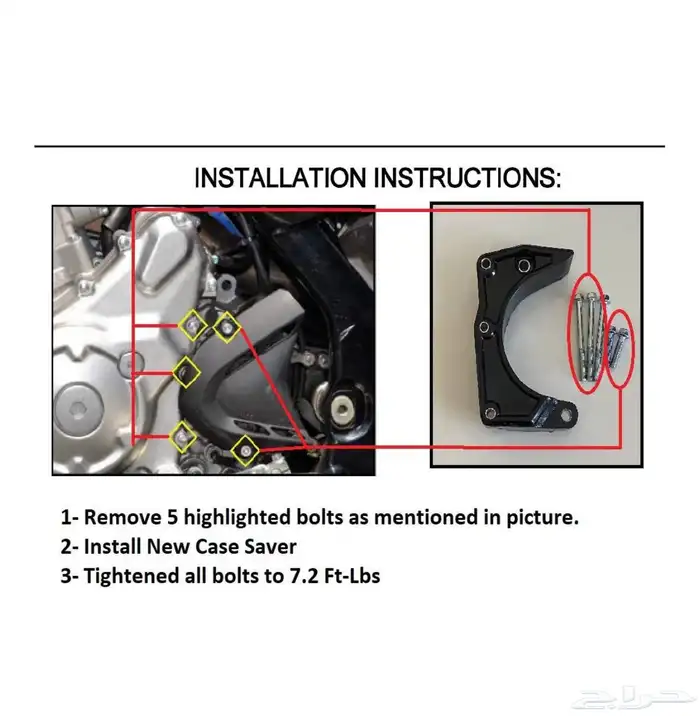 INSTALLATION INSTRUCTIONS:

1- Remove 5 highlighted bolts as mentioned in picture.
2- Install New Case Saver
3- Tightened all bolts to 7.2 Ft-Lbs

حراج