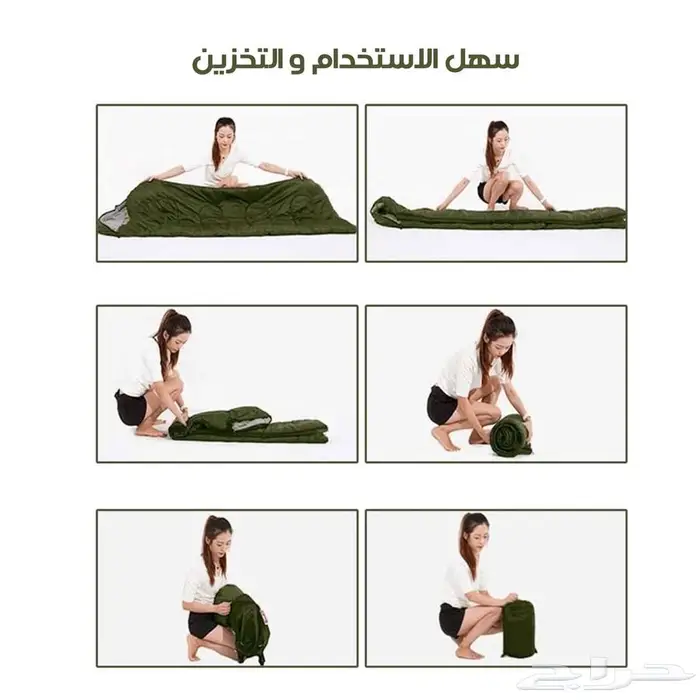 سهل الاستخدام و التخزين

حراج