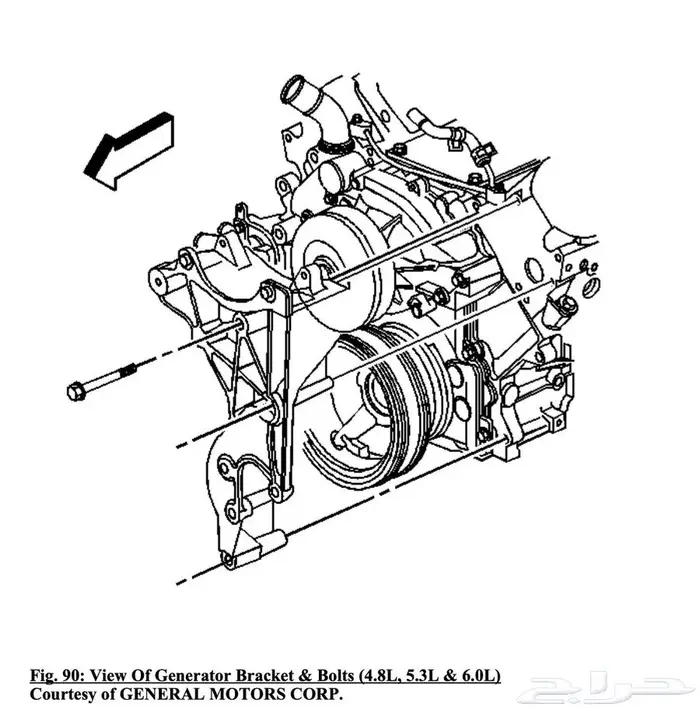 Fig. 90: View Of Generator Bracket & Bolts (4.8L, 5.3L & 6.0L)
Courtesy of GENERAL MOTORS CORP.

حراج