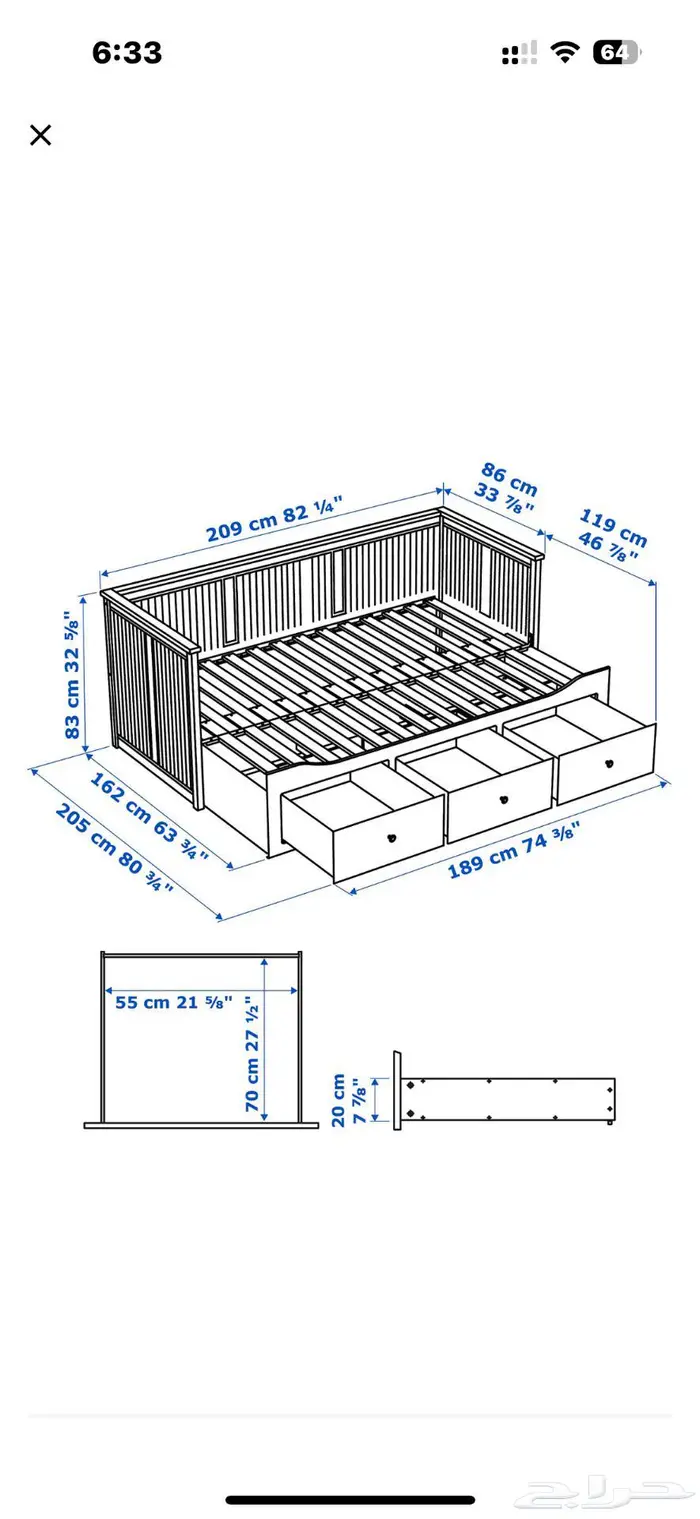 6:33

64

209 cm 82 ¼"

86 cm 33 ⅞"

119 cm 46 ⅞"

83 cm 32 ⅝"

162 cm 63 ¾"

205 cm 80 ¾"

189 cm 74 ⅜"

55 cm 21 ⅝"

70 cm 27 ½"

20 cm 7 ⅞"

حراج