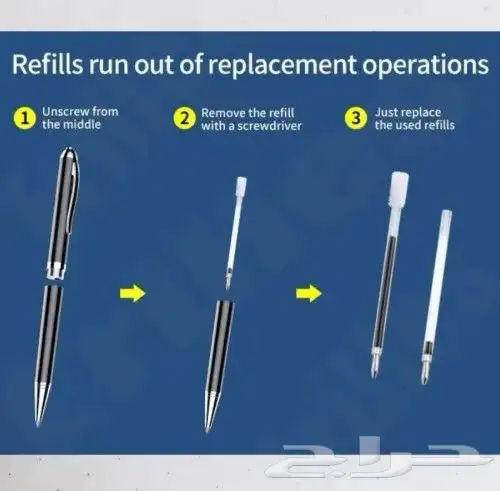 Refills run out of replacement operations

1 Unscrew from the middle

2 Remove the refill with a screwdriver

3 Just replace the used refills

حراج