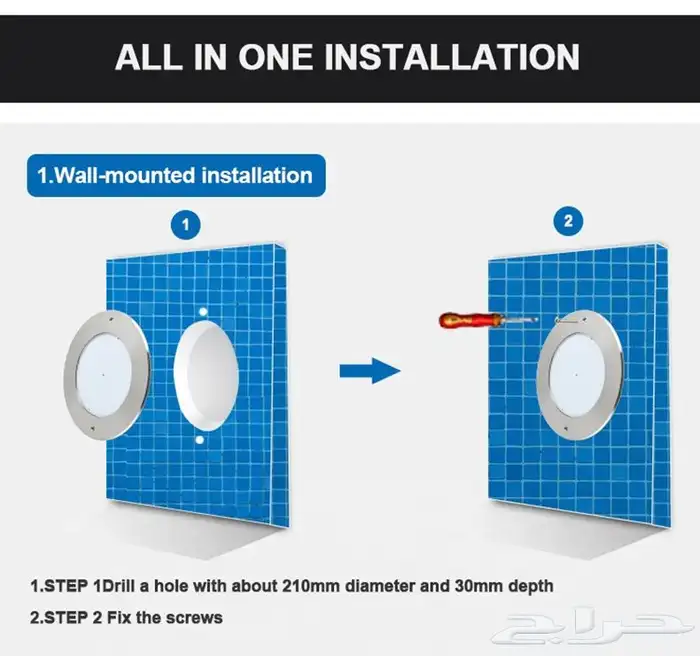 ALL IN ONE INSTALLATION

1.Wall-mounted installation

1

2

1.STEP 1Drill a hole with about 210mm diameter and 30mm depth

2.STEP 2 Fix the screws

حراج