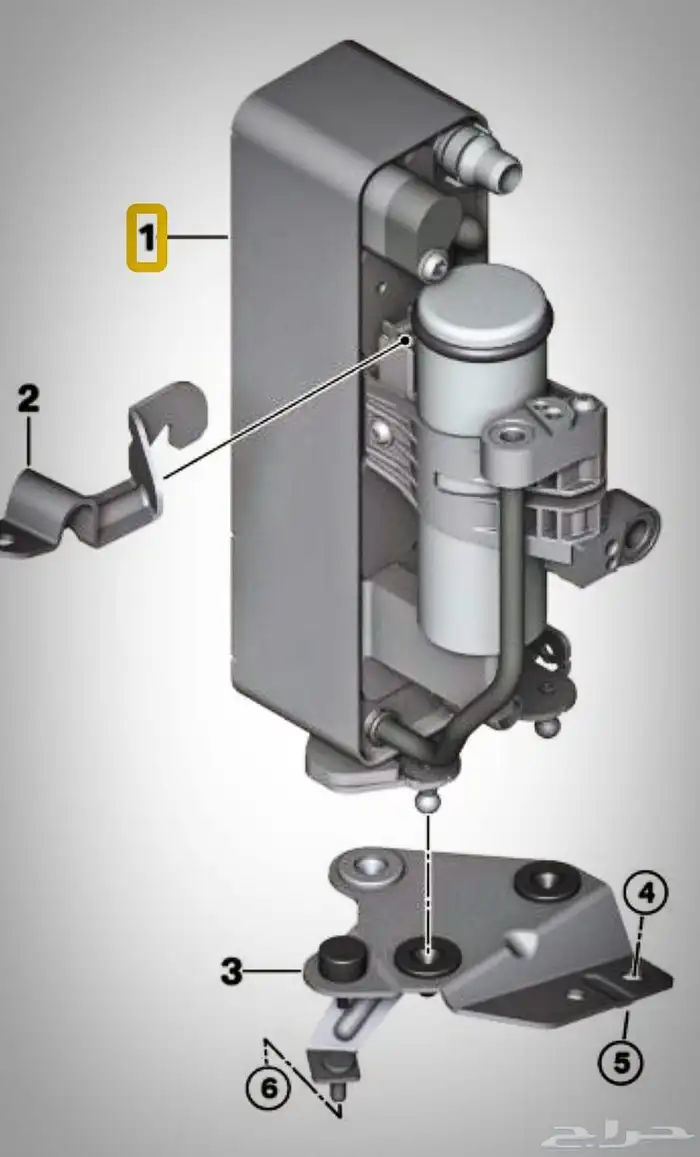 1
2
3
4
5
6
حراج