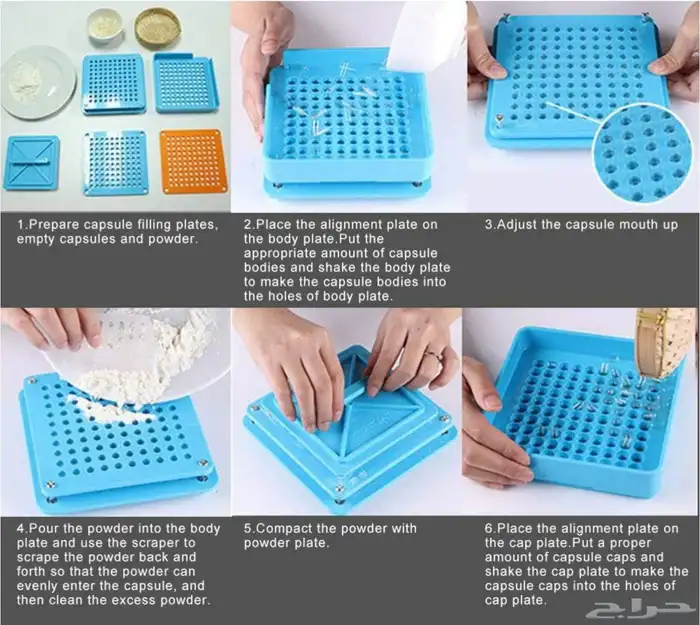 1.Prepare capsule filling plates, empty capsules and powder.

2.Place the alignment plate on the body plate.Put the appropriate amount of capsule bodies and shake the body plate to make the capsule bodies into the holes of body plate.

3.Adjust the capsule mouth up

4.Pour the powder into the body plate and use the scraper to scrape the powder back and forth so that the powder can evenly enter the capsule, and then clean the excess powder.

5.Compact the powder with powder plate.

6.Place the alignment plate on the cap plate.Put a proper amount of capsule caps and shake the cap plate to make the capsule caps into the holes of cap plate.

حراج