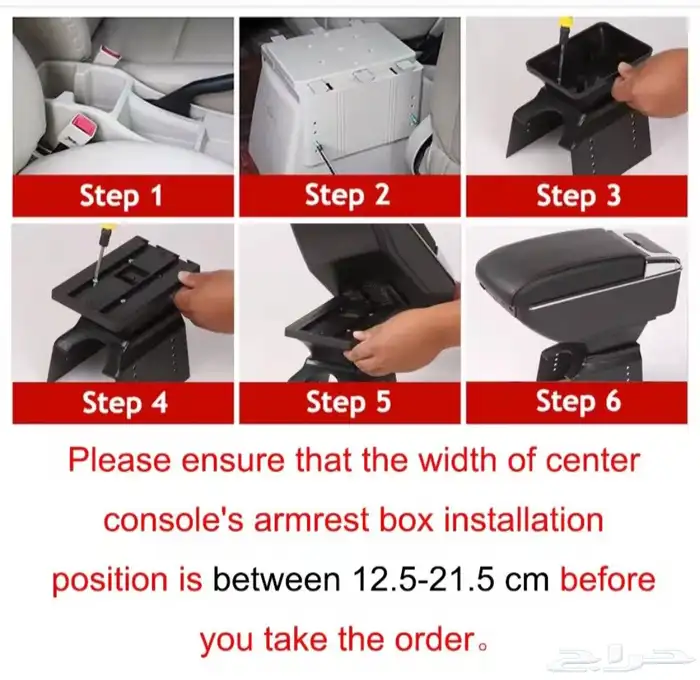 Step 1

Step 2

Step 3

Step 4

Step 5

Step 6

Please ensure that the width of center console's armrest box installation position is between 12.5-21.5 cm before you take the order。

حراج