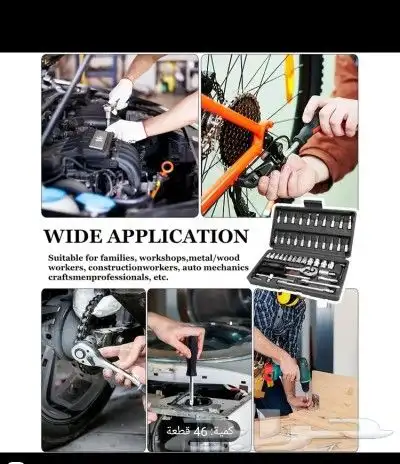 WIDE APPLICATION

Suitable for families, workshops,metal/wood workers, constructionworkers, auto mechanics craftsmenprofessionals, etc.

كمية: 46 قطعة